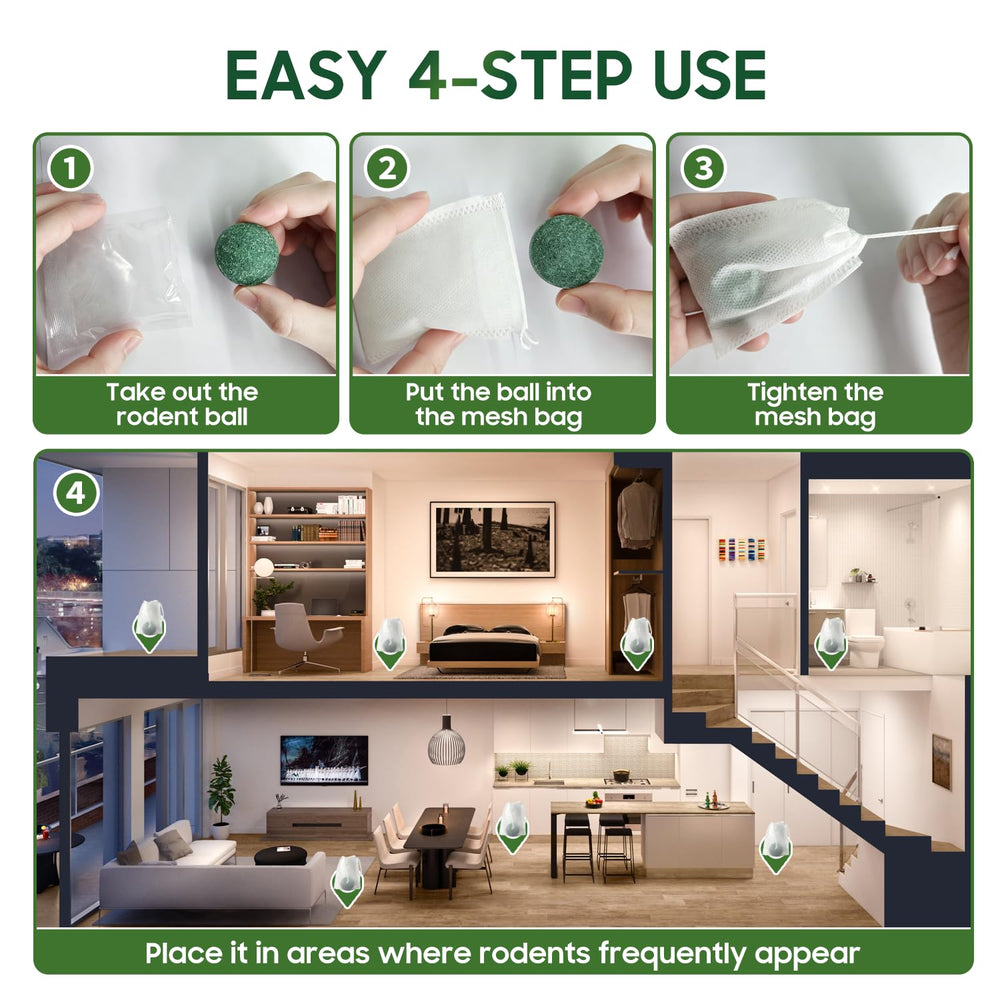 EASY 4-STEP USE

1

Take out the rodent ball

2

Put the ball into the mesh bag

3

Tighten the mesh bag

4

Place it in areas where rodents frequently appear