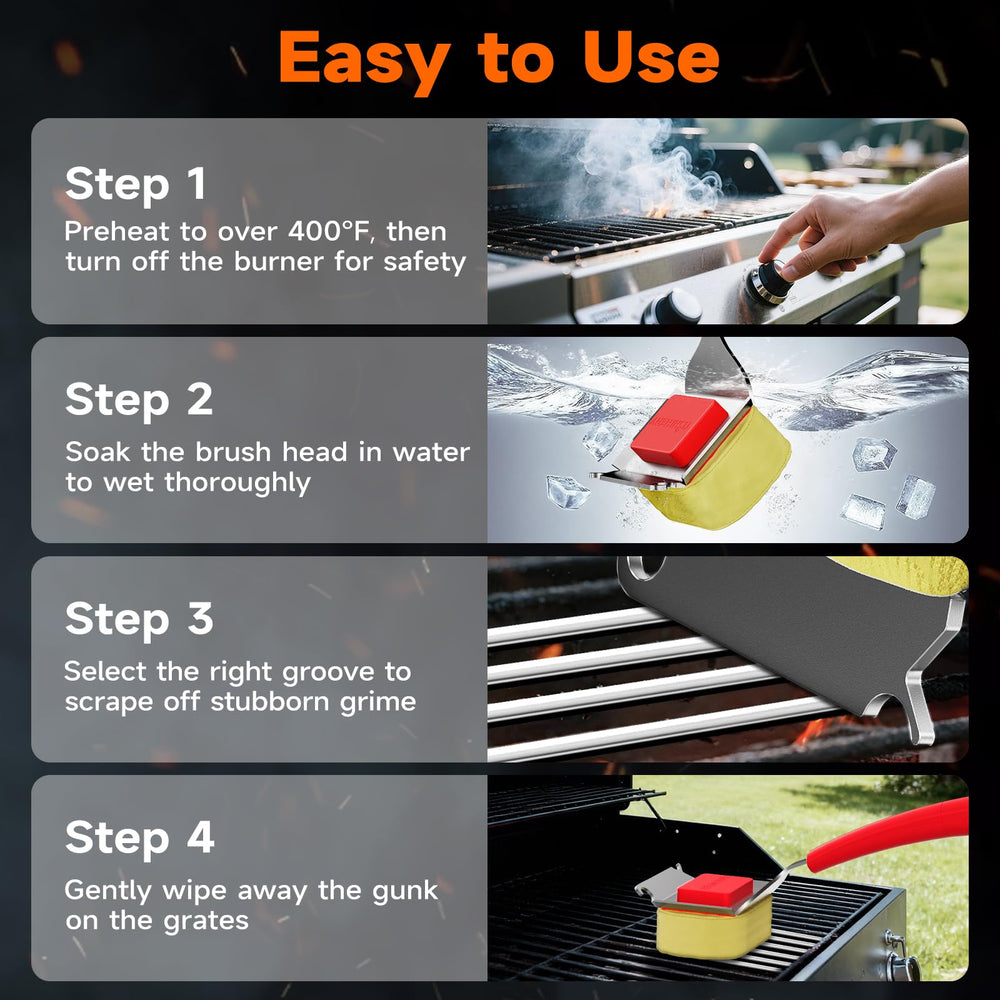 Easy to Use

Step 1
Preheat to over 400°F, then turn off the burner for safety

Step 2
Soak the brush head in water to wet thoroughly

Step 3
Select the right groove to scrape off stubborn grime

Step 4
Gently wipe away the gunk on the grates