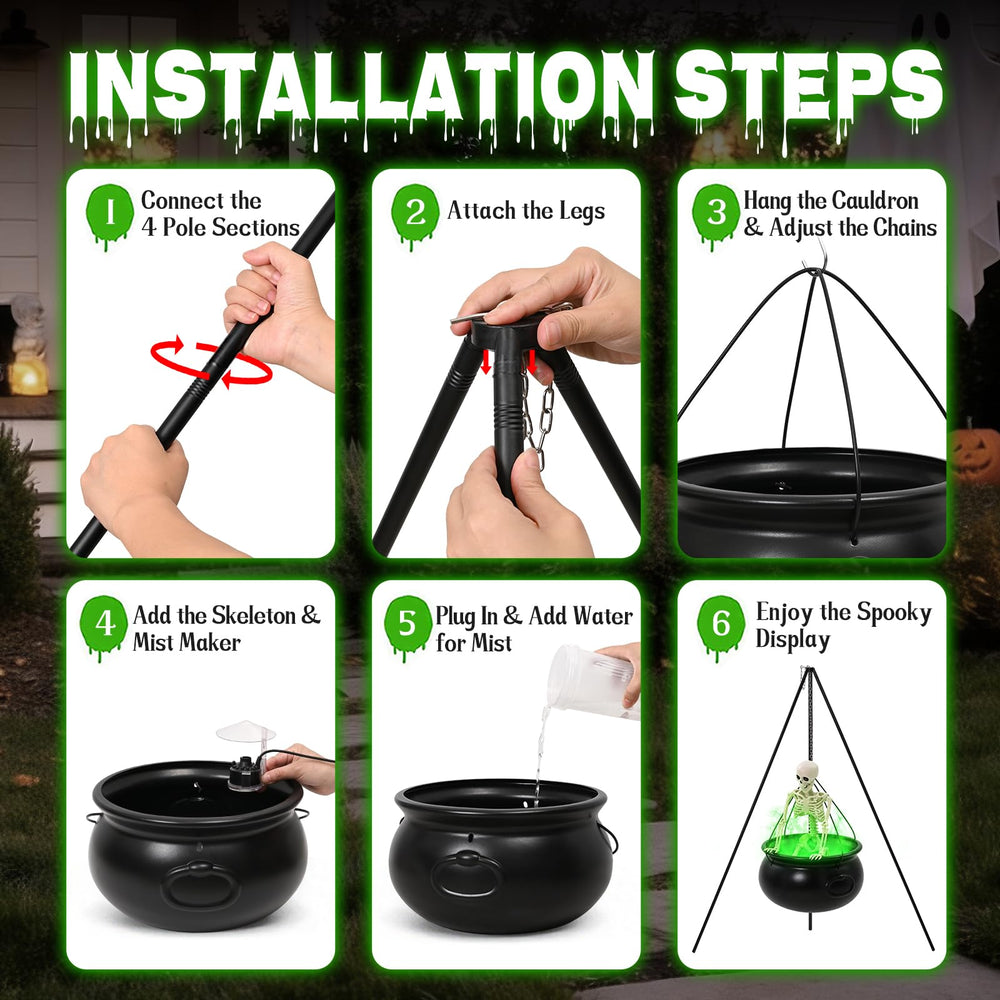 INSTALLATION STEPS

1 Connect the 4 Pole Sections

2 Attach the Legs

3 Hang the Cauldron & Adjust the Chains

4 Add the Skeleton & Mist Maker

5 Plug In & Add Water for Mist

6 Enjoy the Spooky Display