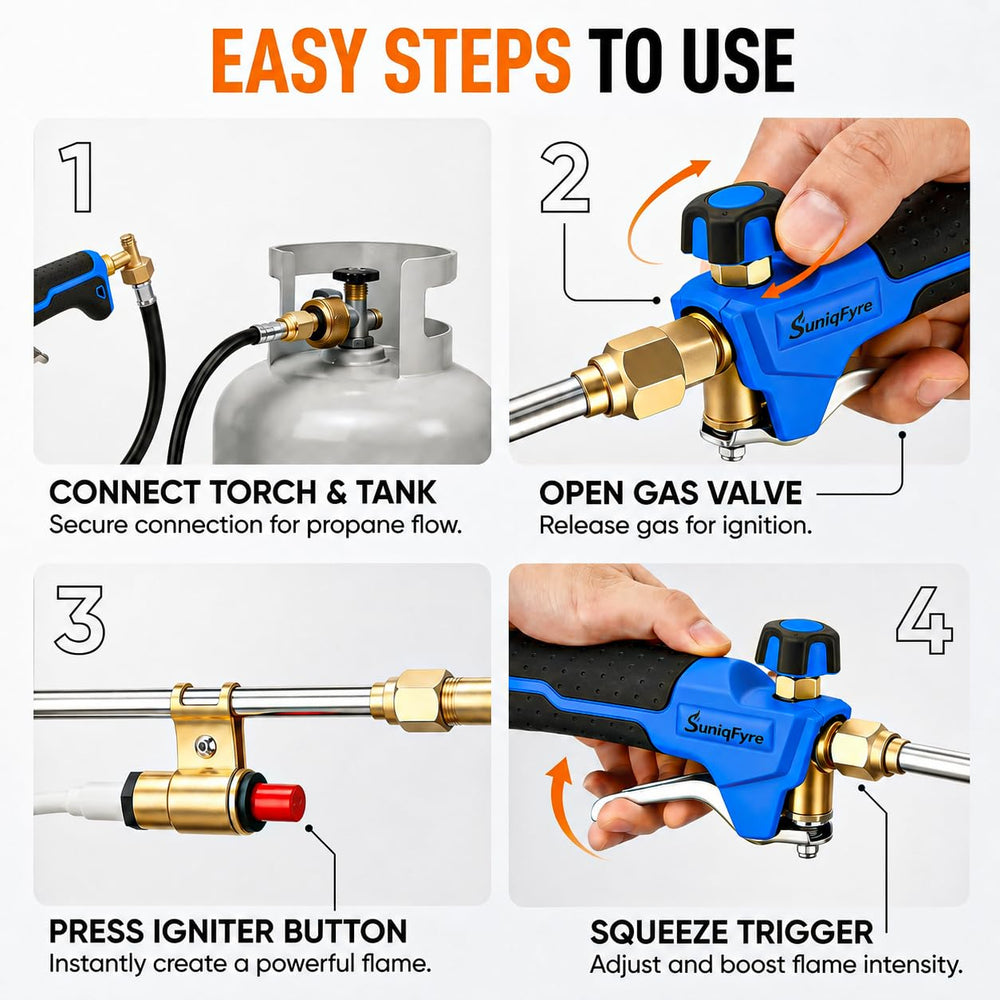 EASY STEPS TO USE

1

CONNECT TORCH & TANK
Secure connection for propane flow.

2

SuniqFyre

OPEN GAS VALVE
Release gas for ignition.

3

PRESS IGNITER BUTTON
Instantly create a powerful flame.

4

SuniqFyre

SQUEEZE TRIGGER
Adjust and boost flame intensity.