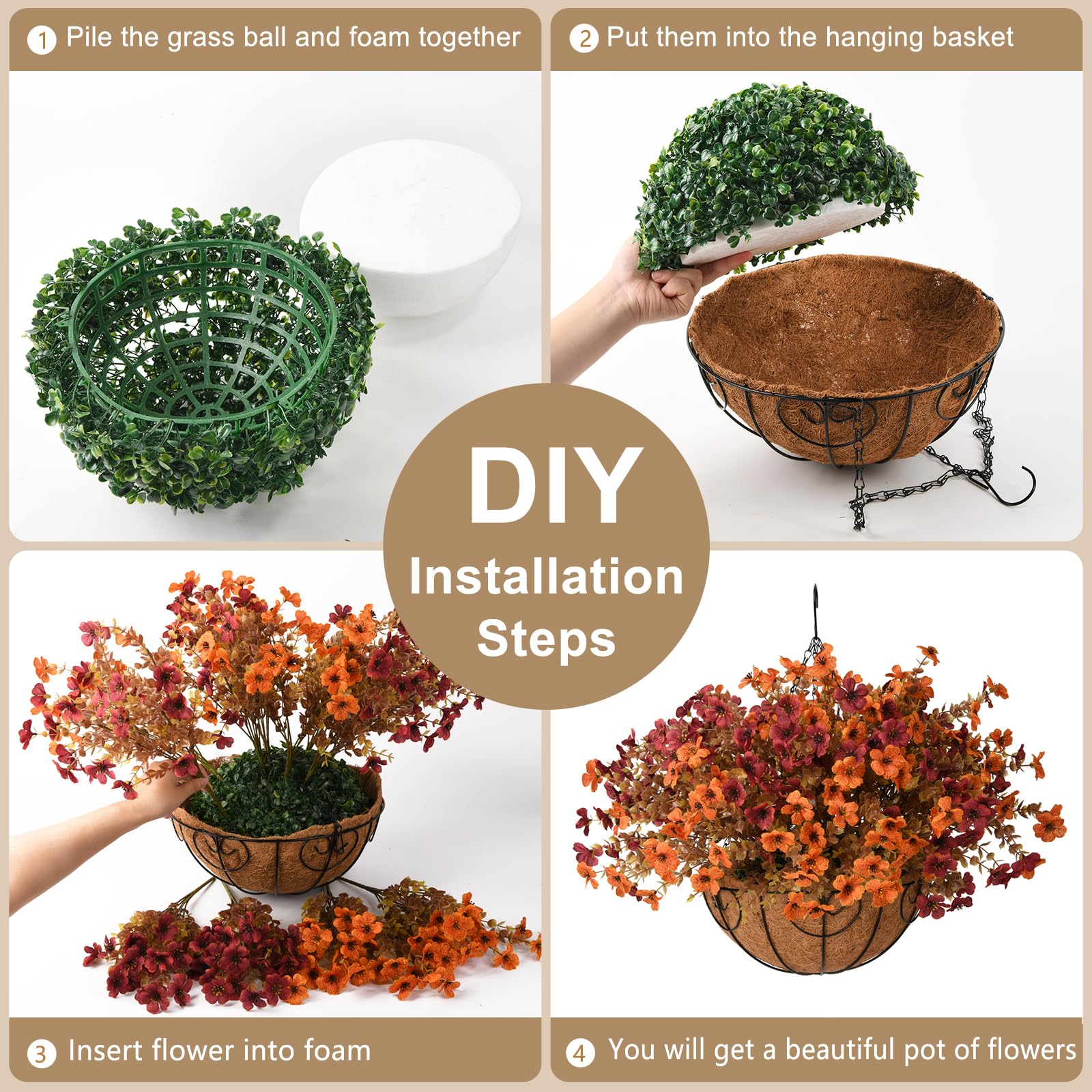 1 Pile the grass ball and foam together

2 Put them into the hanging basket

DIY
Installation
Steps

3 Insert flower into foam

4 You will get a beautiful pot of flowers