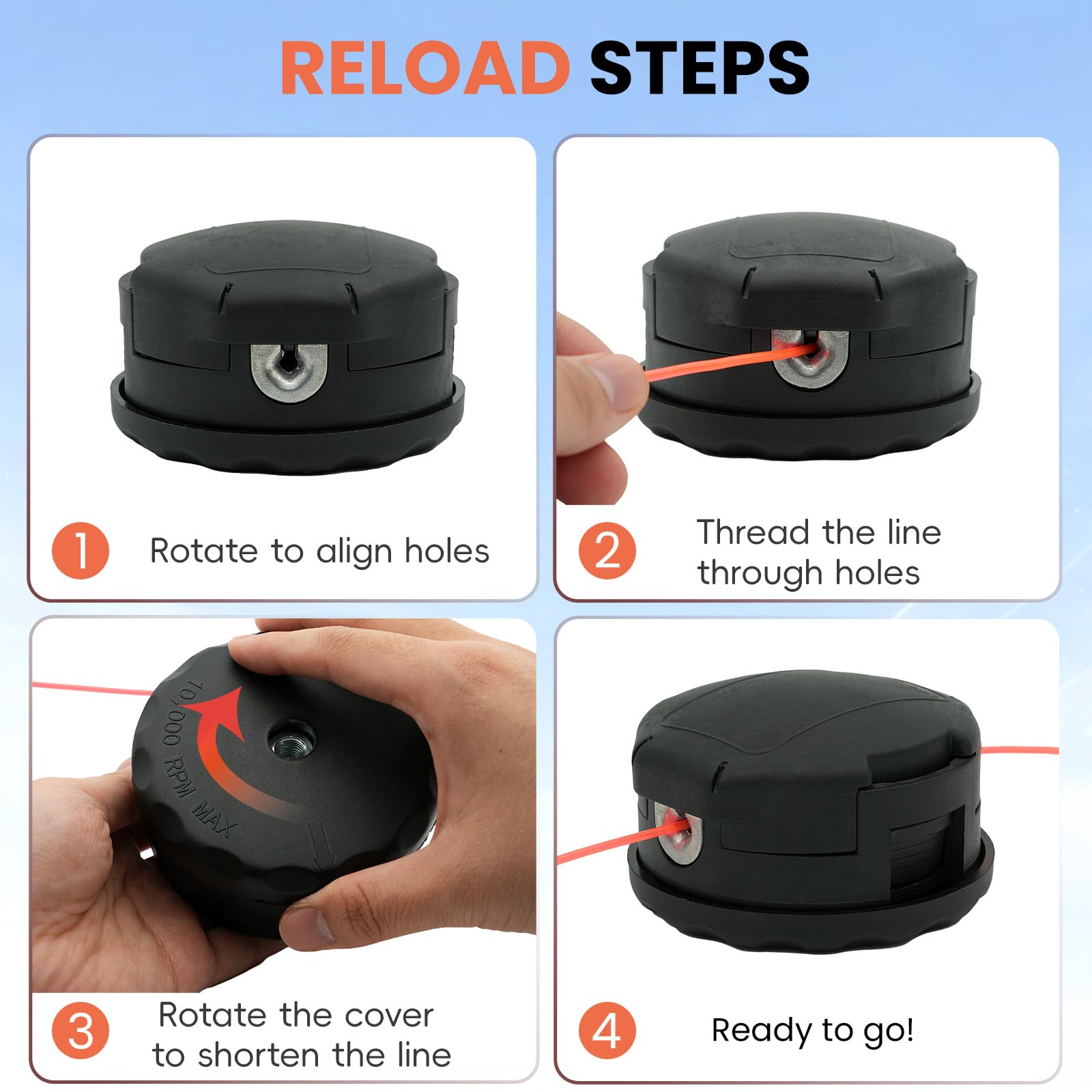 RELOAD STEPS

1 Rotate to align holes

2 Thread the line through holes

10,000 RPM MAX

3 Rotate the cover to shorten the line

4 Ready to go!