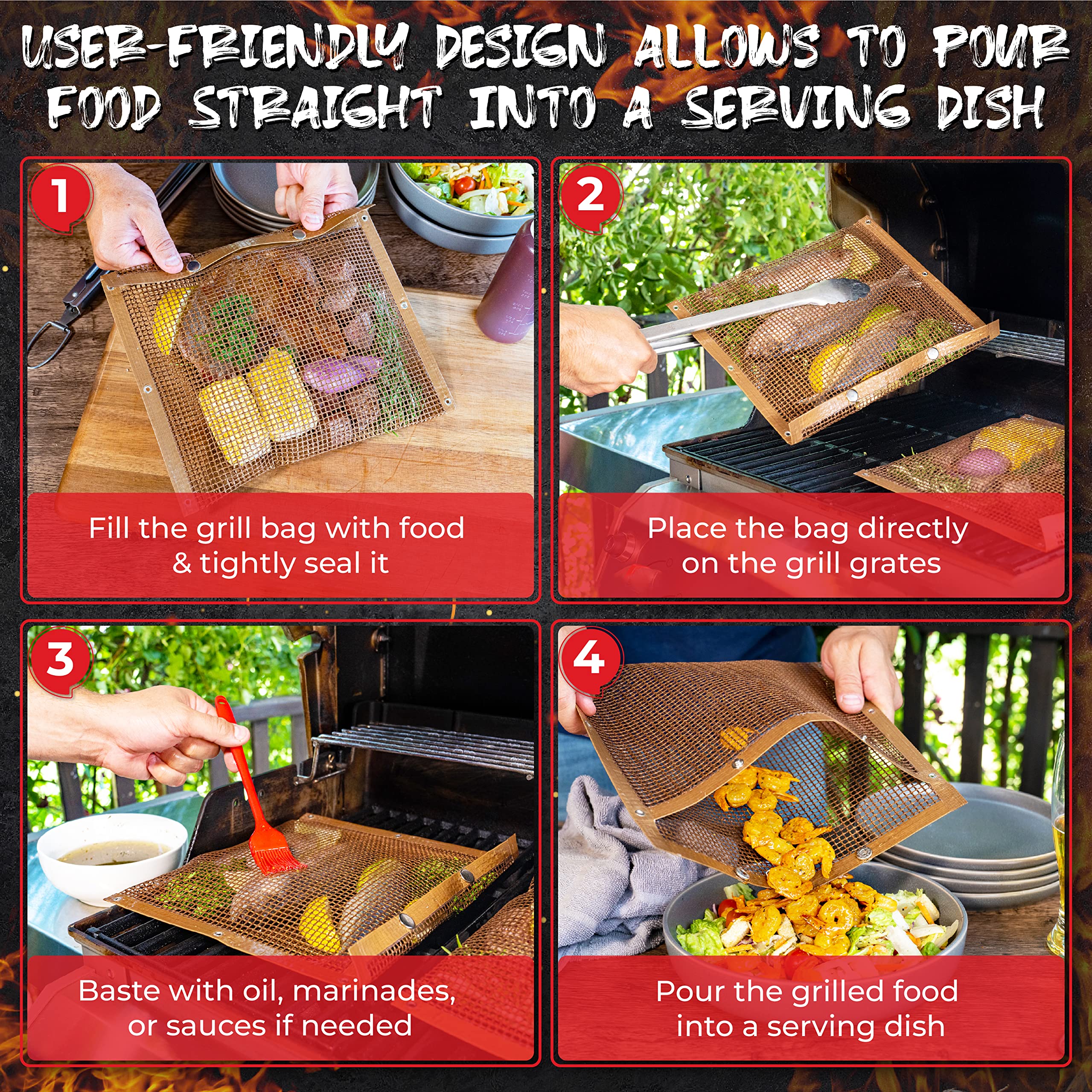 USER-FRIENDLY DESIGN ALLOWS TO POUR FOOD STRAIGHT INTO A SERVING DISH

1

Fill the grill bag with food & tightly seal it

2

Place the bag directly on the grill grates

3

Baste with oil, marinades, or sauces if needed

4

Pour the grilled food into a serving dish