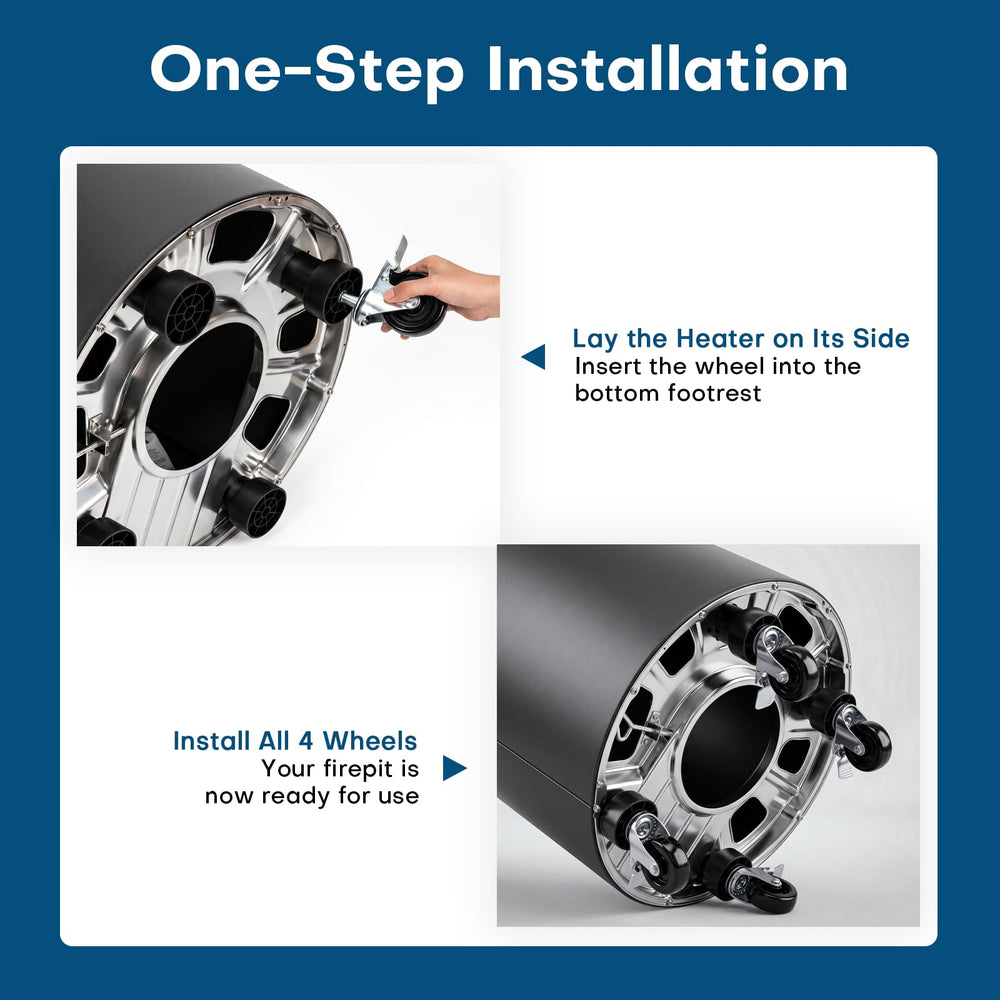 One-Step Installation

◀ Lay the Heater on Its Side
Insert the wheel into the bottom footrest

Install All 4 Wheels
Your firepit is now ready for use ▶