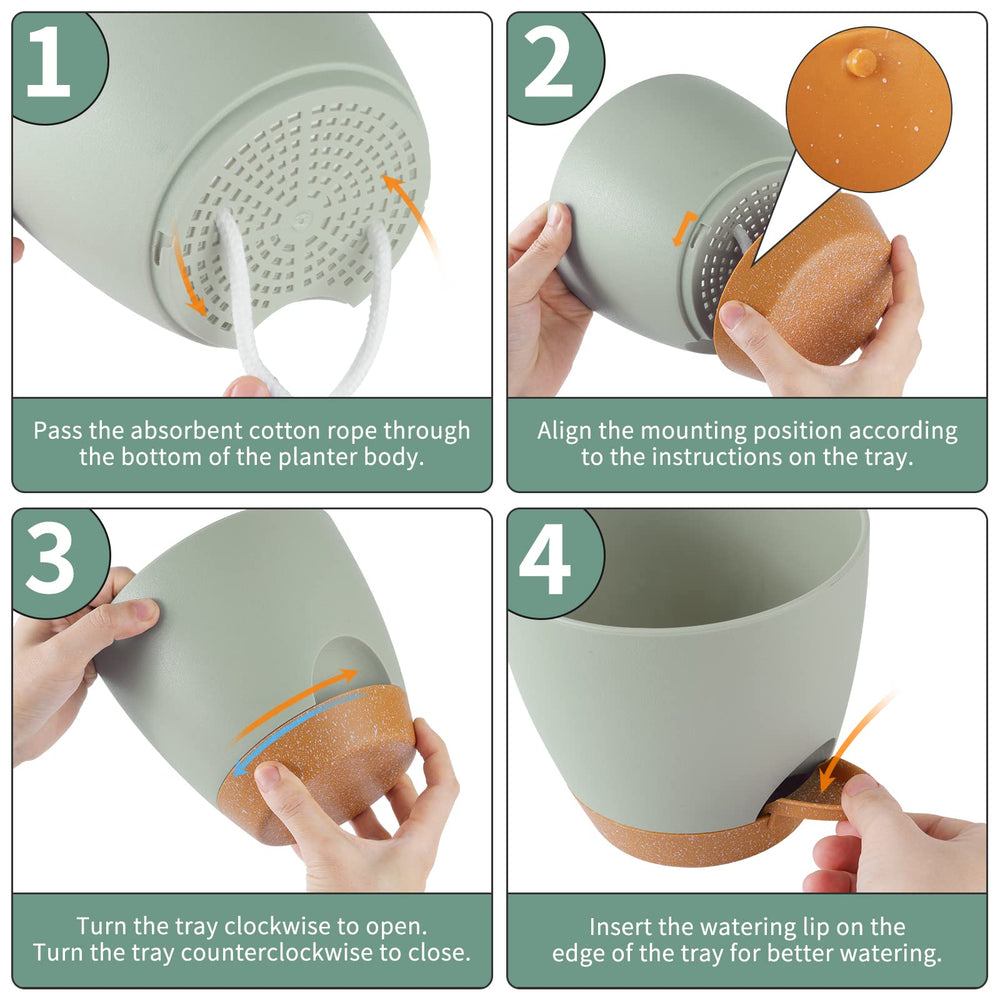 1

Pass the absorbent cotton rope through the bottom of the planter body.

2

Align the mounting position according to the instructions on the tray.

3

Turn the tray clockwise to open.
Turn the tray counterclockwise to close.

4

Insert the watering lip on the edge of the tray for better watering.