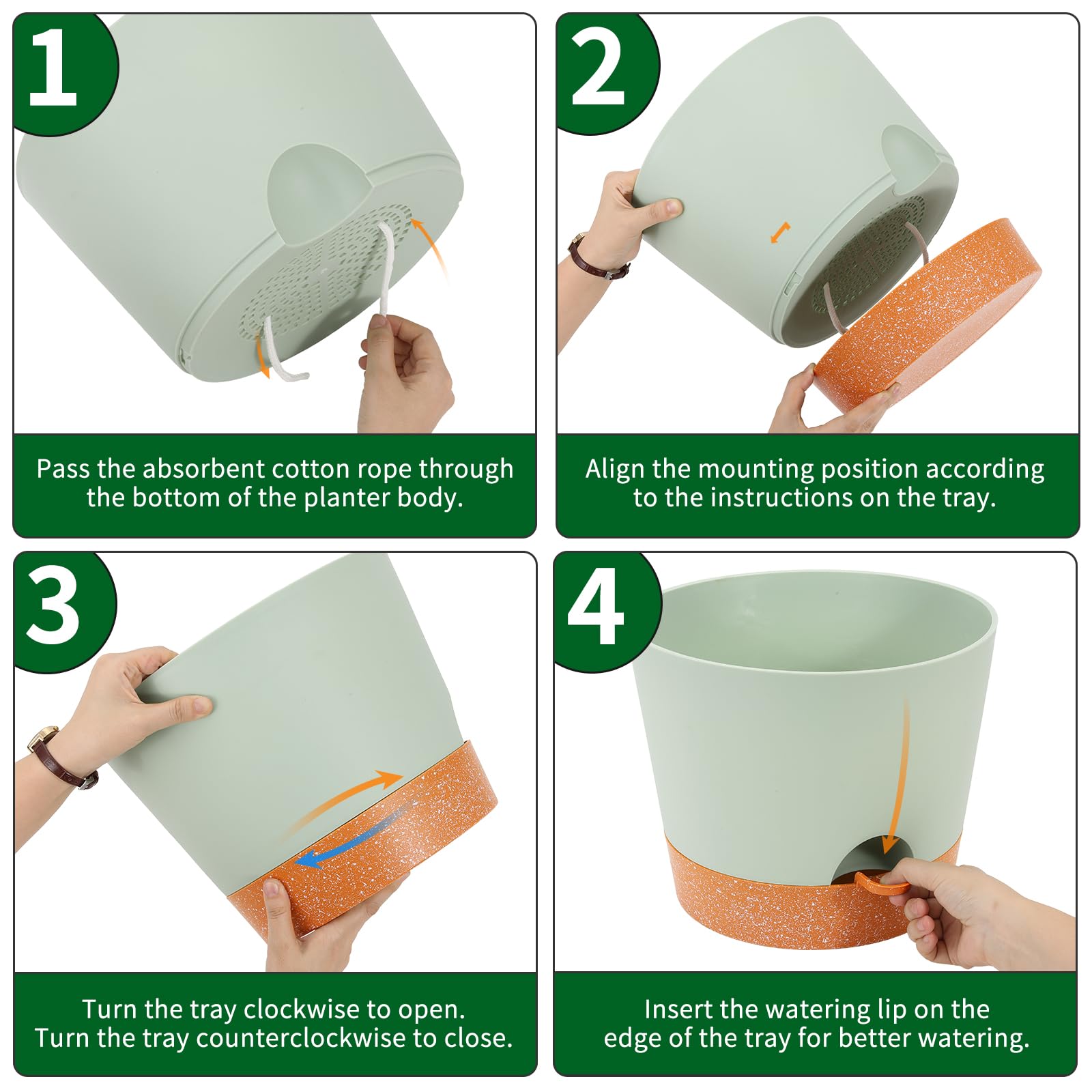 1

Pass the absorbent cotton rope through the bottom of the planter body.

2

Align the mounting position according to the instructions on the tray.

3

Turn the tray clockwise to open.
Turn the tray counterclockwise to close.

4

Insert the watering lip on the edge of the tray for better watering.