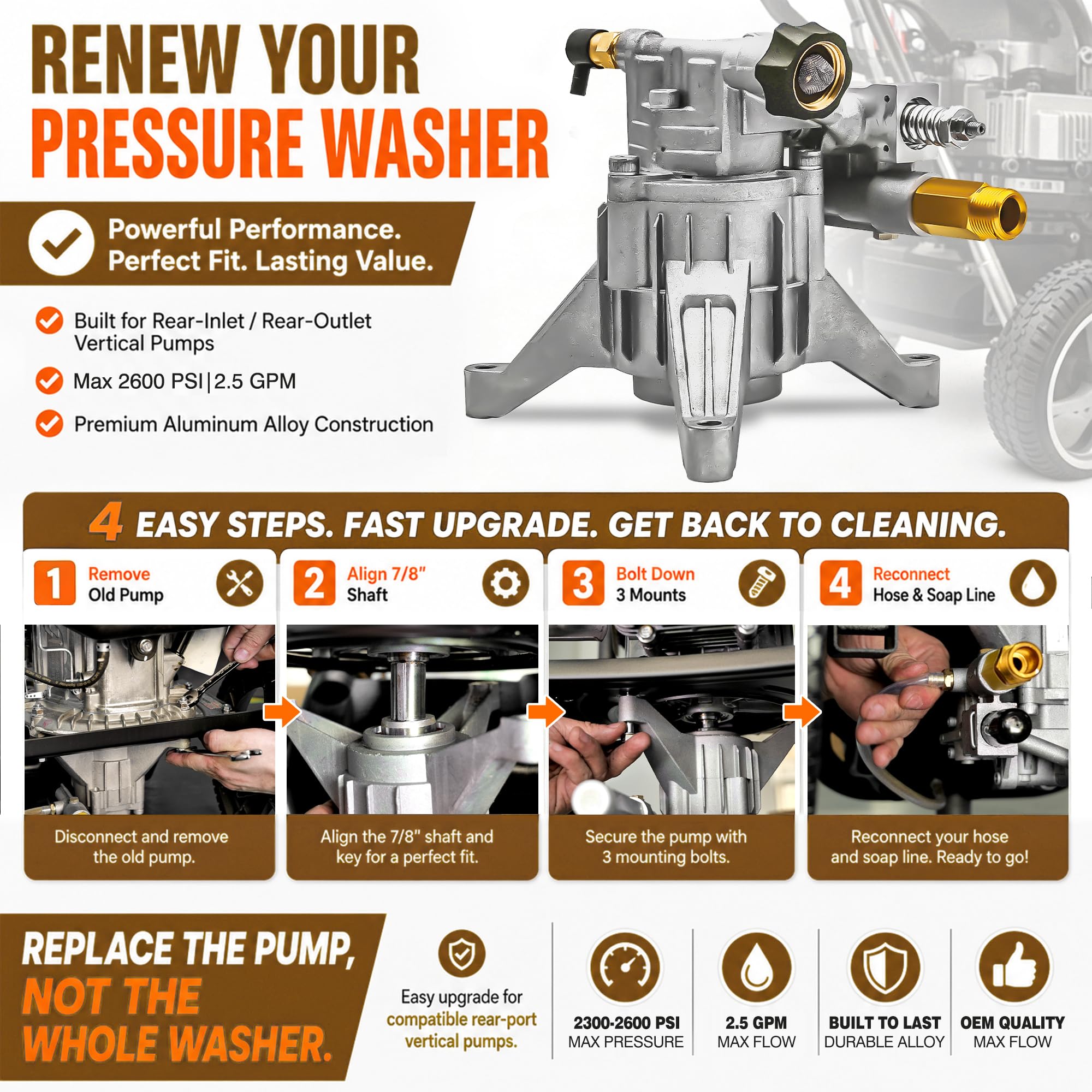 RENEW YOUR
PRESSURE WASHER

Powerful Performance.
Perfect Fit. Lasting Value.

Built for Rear-Inlet / Rear-Outlet Vertical Pumps

Max 2600 PSI | 2.5 GPM

Premium Aluminum Alloy Construction

4 EASY STEPS. FAST UPGRADE. GET BACK TO CLEANING.

1 Remove
Old Pump

Disconnect and remove the old pump.

2 Align 7/8"
Shaft

Align the 7/8" shaft and key for a perfect fit.

3 Bolt Down
3 Mounts

Secure the pump with 3 mounting bolts.

4 Reconnect
Hose & Soap Line

Reconnect your hose and soap line. Ready to go!

REPLACE THE PUMP,
NOT THE
WHOLE WASHER.

Easy upgrade for compatible rear-port vertical pumps.

2300-2600 PSI
MAX PRESSURE

2.5 GPM
MAX FLOW

BUILT TO LAST
DURABLE ALLOY

OEM QUALITY
MAX FLOW