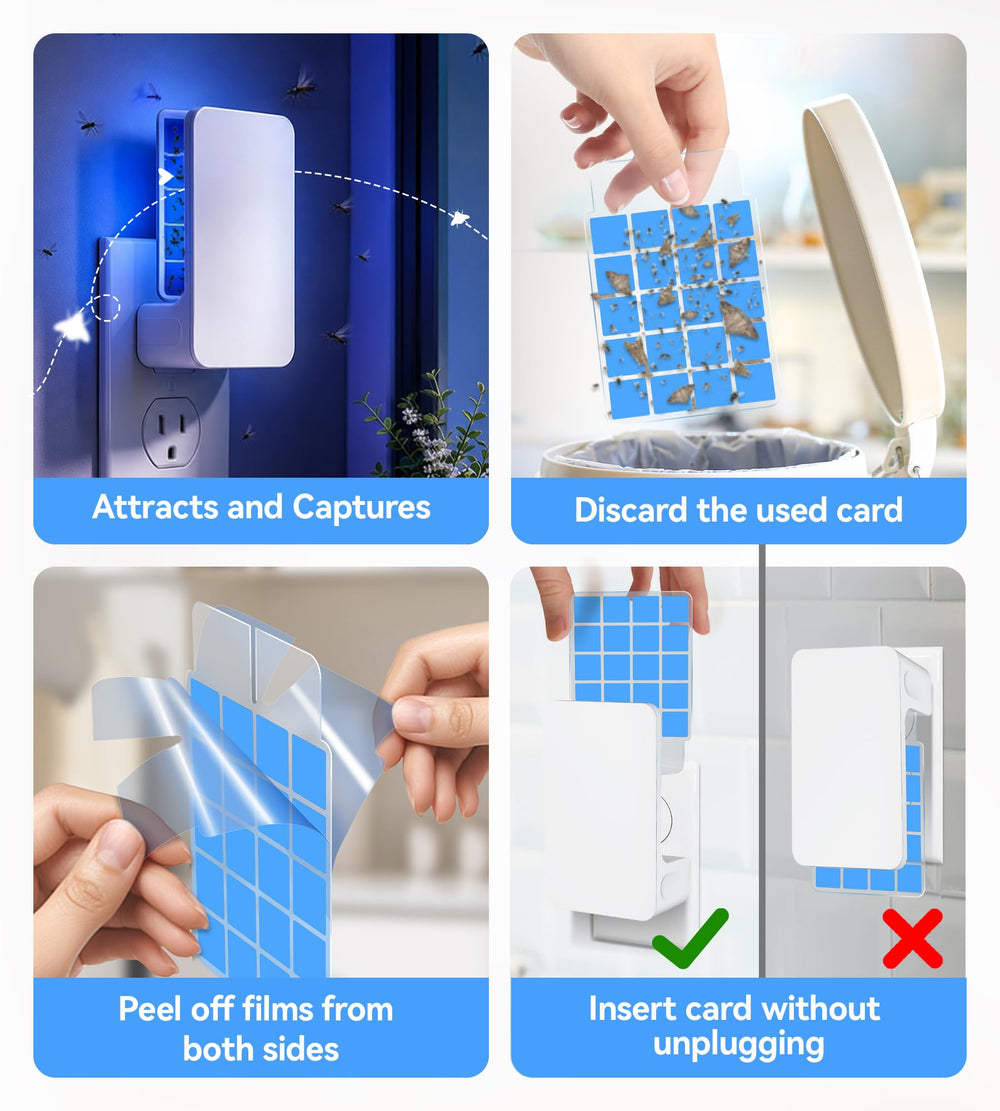 Attracts and Captures

Discard the used card

Peel off films from both sides

Insert card without unplugging