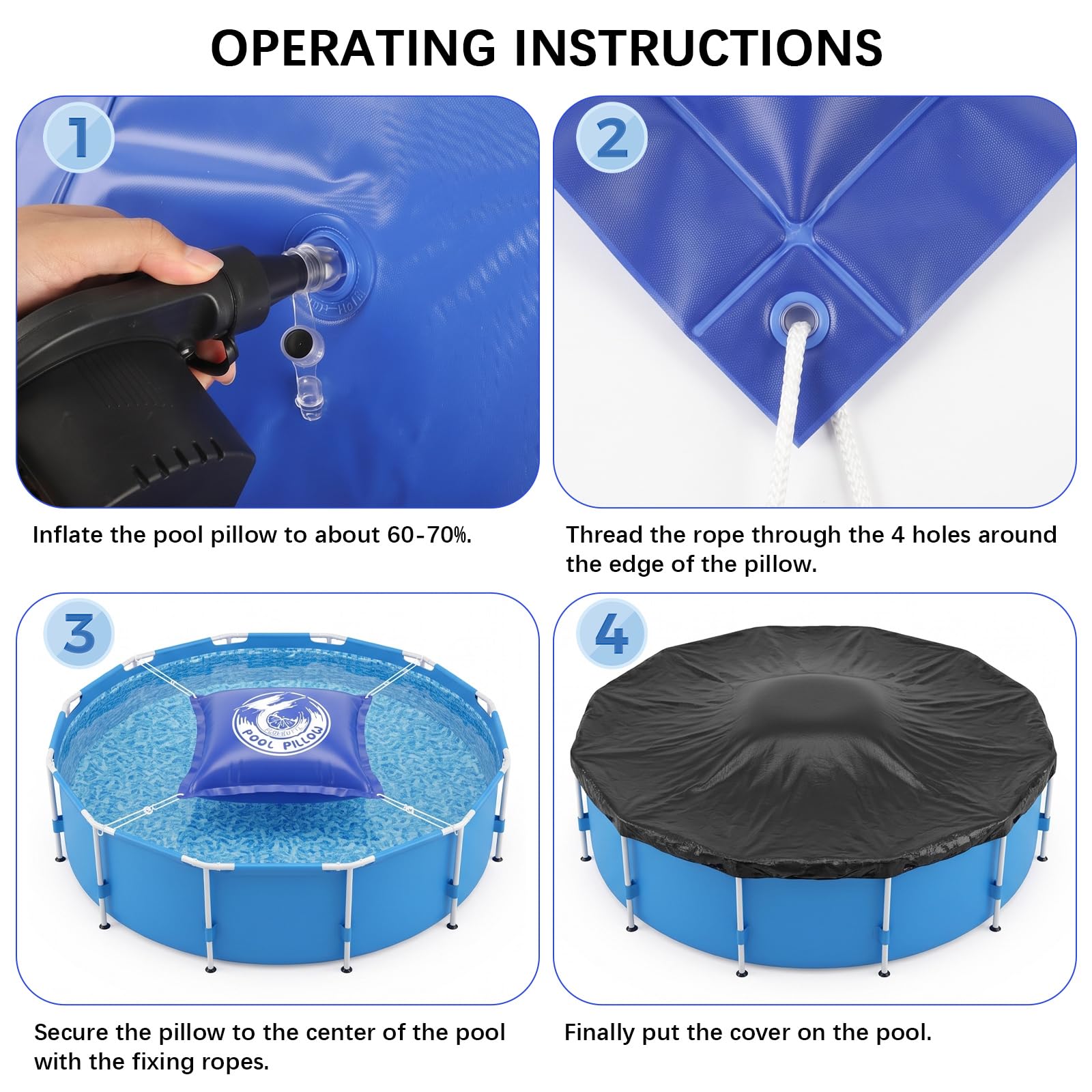 OPERATING INSTRUCTIONS

1

Inflate the pool pillow to about 60-70%.

2

Thread the rope through the 4 holes around the edge of the pillow.

3

POOL PILLOW

Secure the pillow to the center of the pool with the fixing ropes.

4

Finally put the cover on the pool.