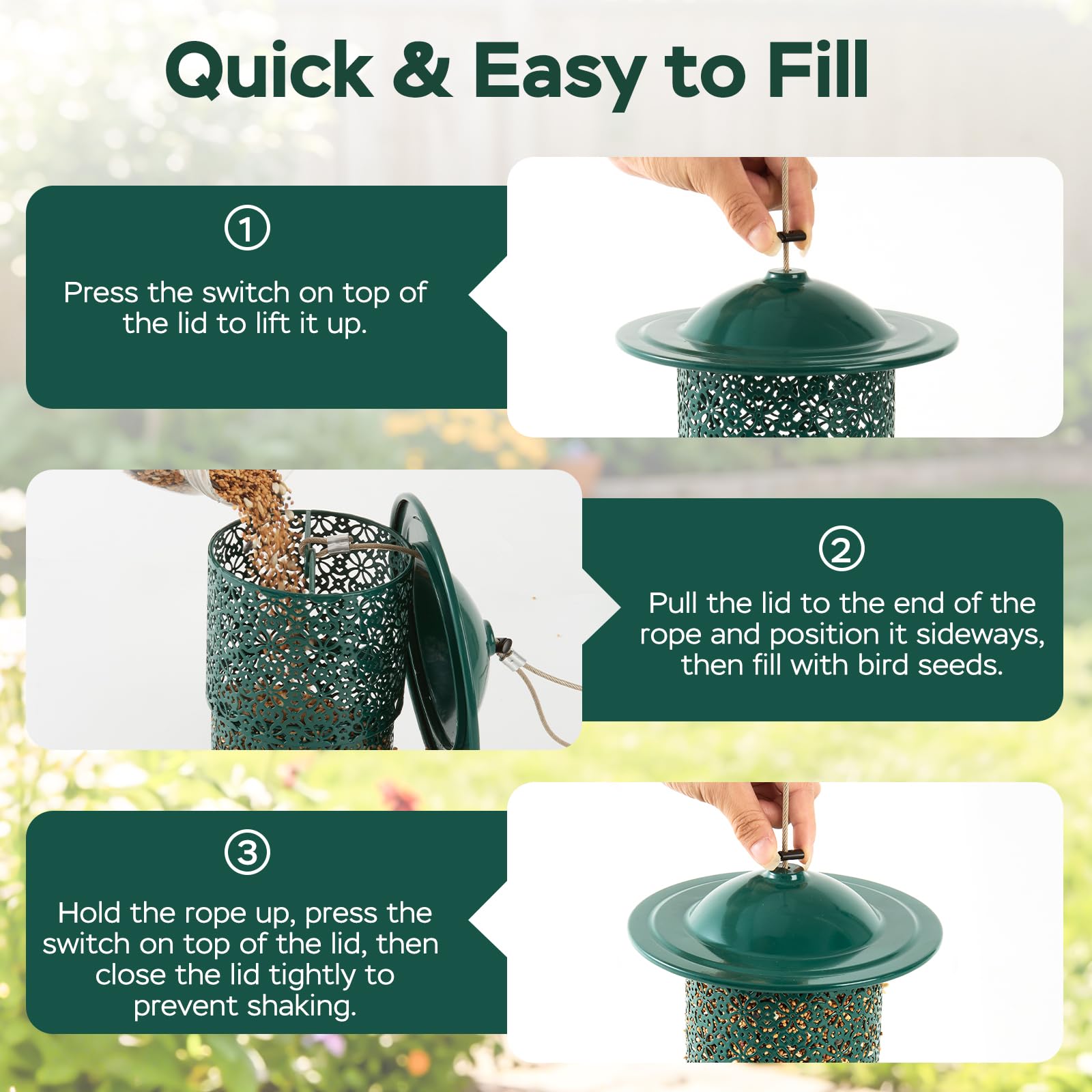 Quick & Easy to Fill

①

Press the switch on top of the lid to lift it up.

②

Pull the lid to the end of the rope and position it sideways, then fill with bird seeds.

③

Hold the rope up, press the switch on top of the lid, then close the lid tightly to prevent shaking.