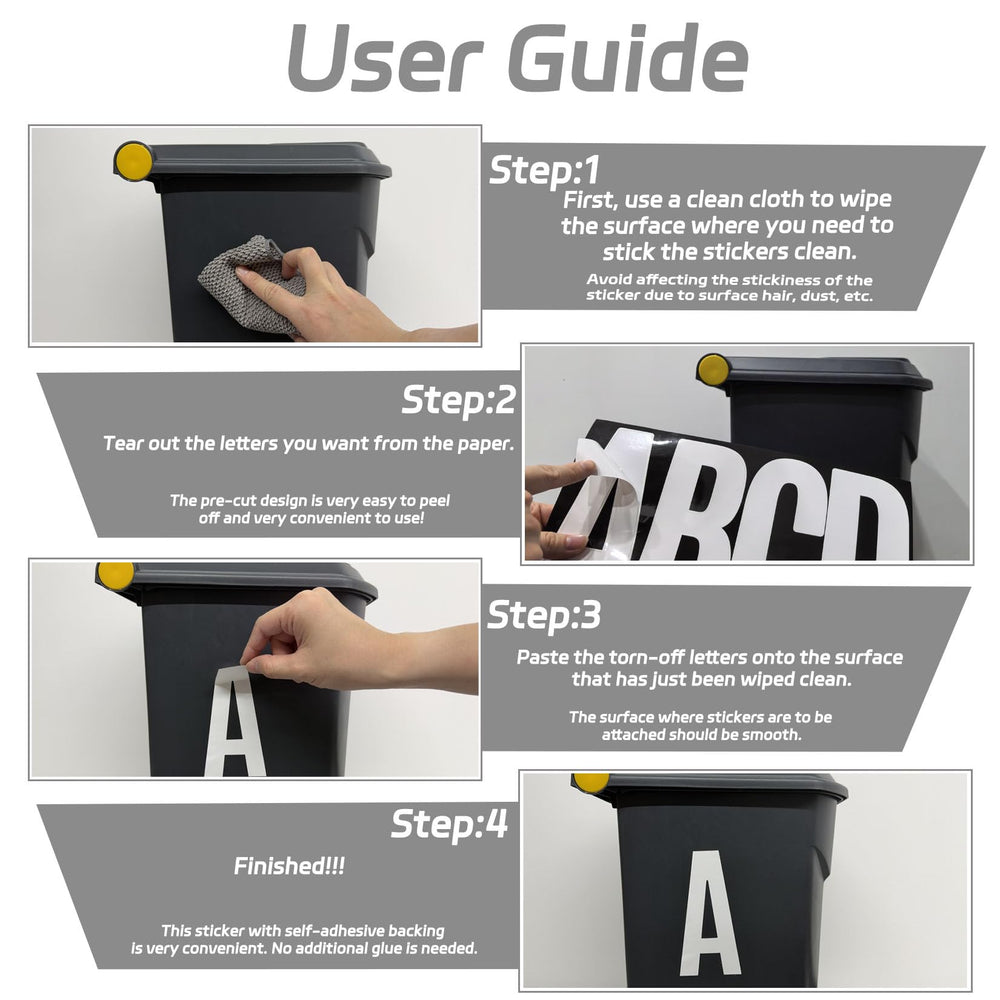 User Guide

Step:1

First, use a clean cloth to wipe the surface where you need to stick the stickers clean.

Avoid affecting the stickiness of the sticker due to surface hair, dust, etc.

Step:2

Tear out the letters you want from the paper.

The pre-cut design is very easy to peel off and very convenient to use!

ABCD

Step:3

Paste the torn-off letters onto the surface that has just been wiped clean.

The surface where stickers are to be attached should be smooth.

A

Step:4

Finished!!!

This sticker with self-adhesive backing is very convenient. No additional glue is needed.

A